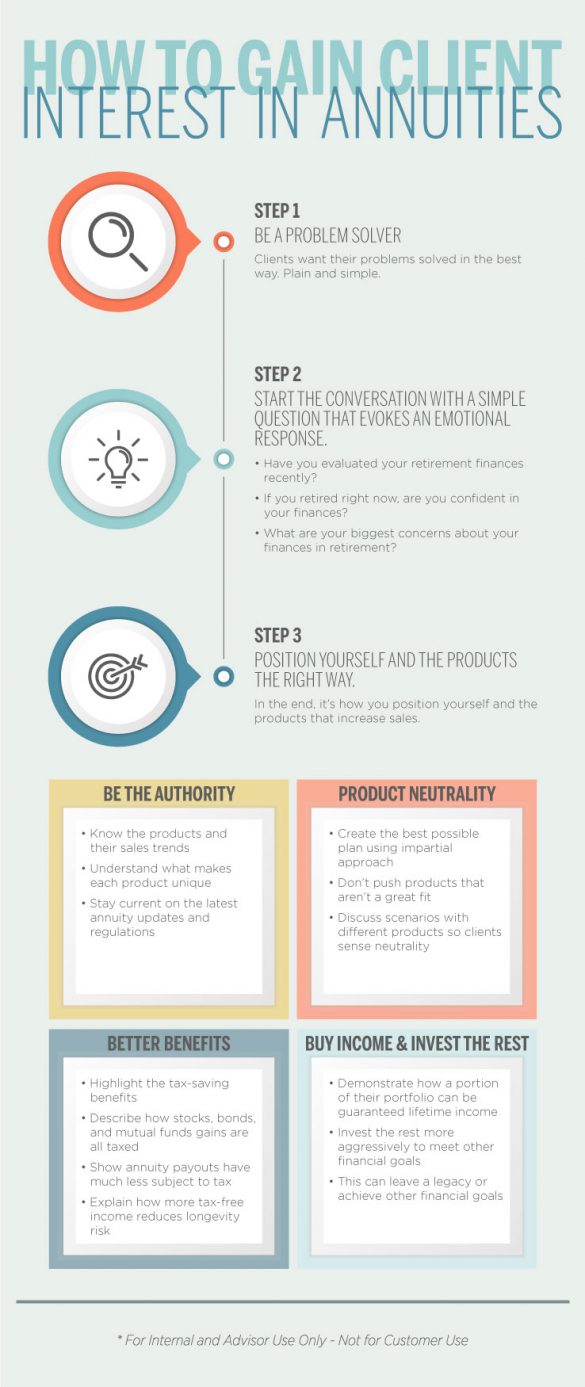 HOW TO GAIN CLIENT INTEREST IN ANNUITIES

STEP 1
BE A PROBLEM SOLVER
Clients want their problems solved in the best way. Plain and simple.

STEP 2
START THE CONVERSATION WITH A SIMPLE QUESTION THAT EVOKES AN EMOTIONAL RESPONSE.
• Have you evaluated your retirement finances recently?
• If you retired right now, are you confident in your finances?
• What are your biggest concerns about your finances in retirement?

STEP 3
POSITION YOURSELF AND THE PRODUCTS THE RIGHT WAY.
In the end, it's how you position yourself and the products that increase sales.

BE THE AUTHORITY
• Know the products and their sales trends
• Understand what makes each product unique
• Stay current on the latest annuity updates and regulations

PRODUCT NEUTRALITY
• Create the best possible plan using impartial approach
• Don't push products that aren't a great fit
• Discuss scenarios with different products so clients sense neutrality

BETTER BENEFITS
• Highlight the tax-saving benefits
• Describe how stocks, bonds, and mutual funds gains are all taxed
• Show annuity payouts have much less subject to tax
• Explain how more tax-free income reduces longevity risk

BUY INCOME & INVEST THE REST
• Demonstrate how a portion of their portfolio can be guaranteed lifetime income
• Invest the rest more aggressively to meet other financial goals
• This can leave a legacy or achieve other financial goals

* For Internal and Advisor Use Only - Not for Customer Use