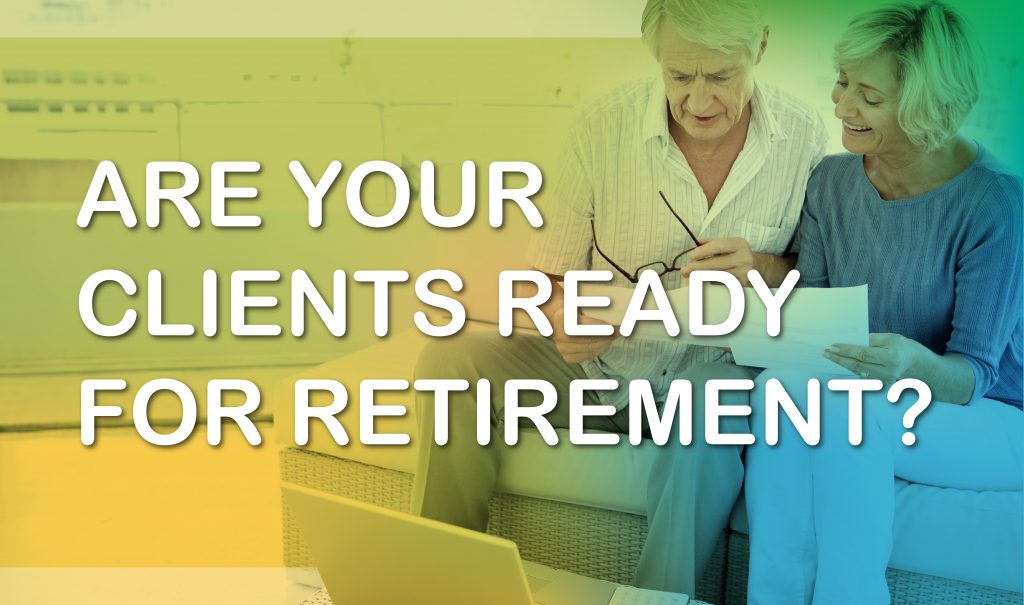 ARE YOUR CLIENTS READY FOR RETIREMENT?