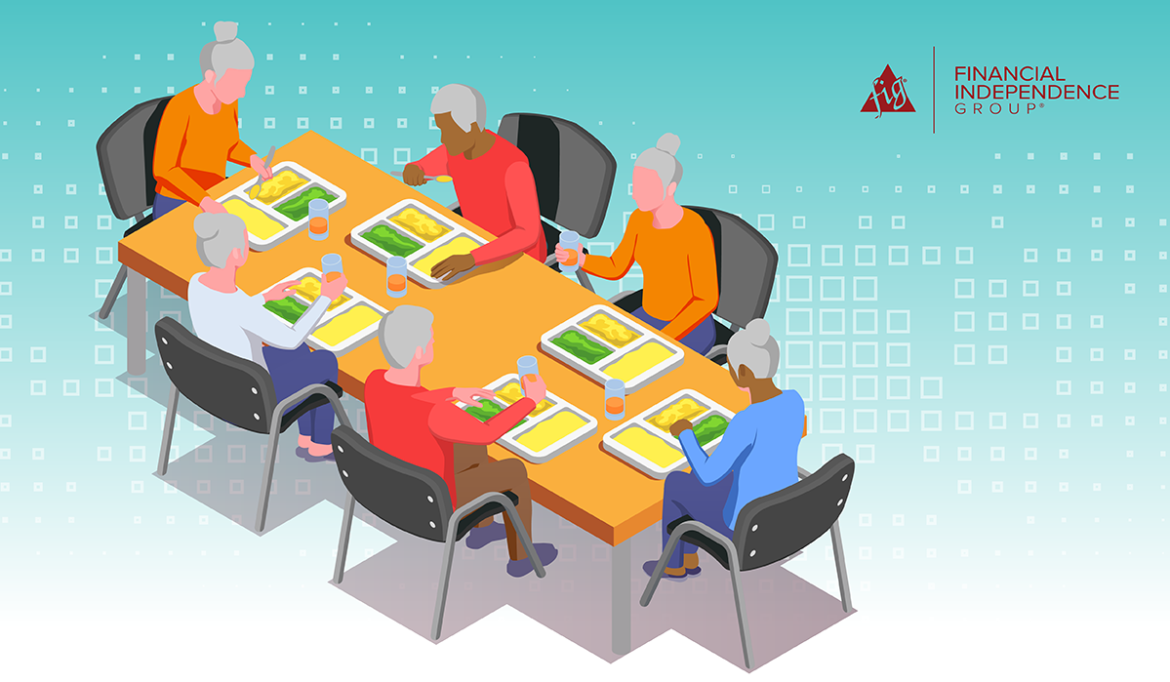 fig

FINANCIAL INDEPENDENCE GROUP®